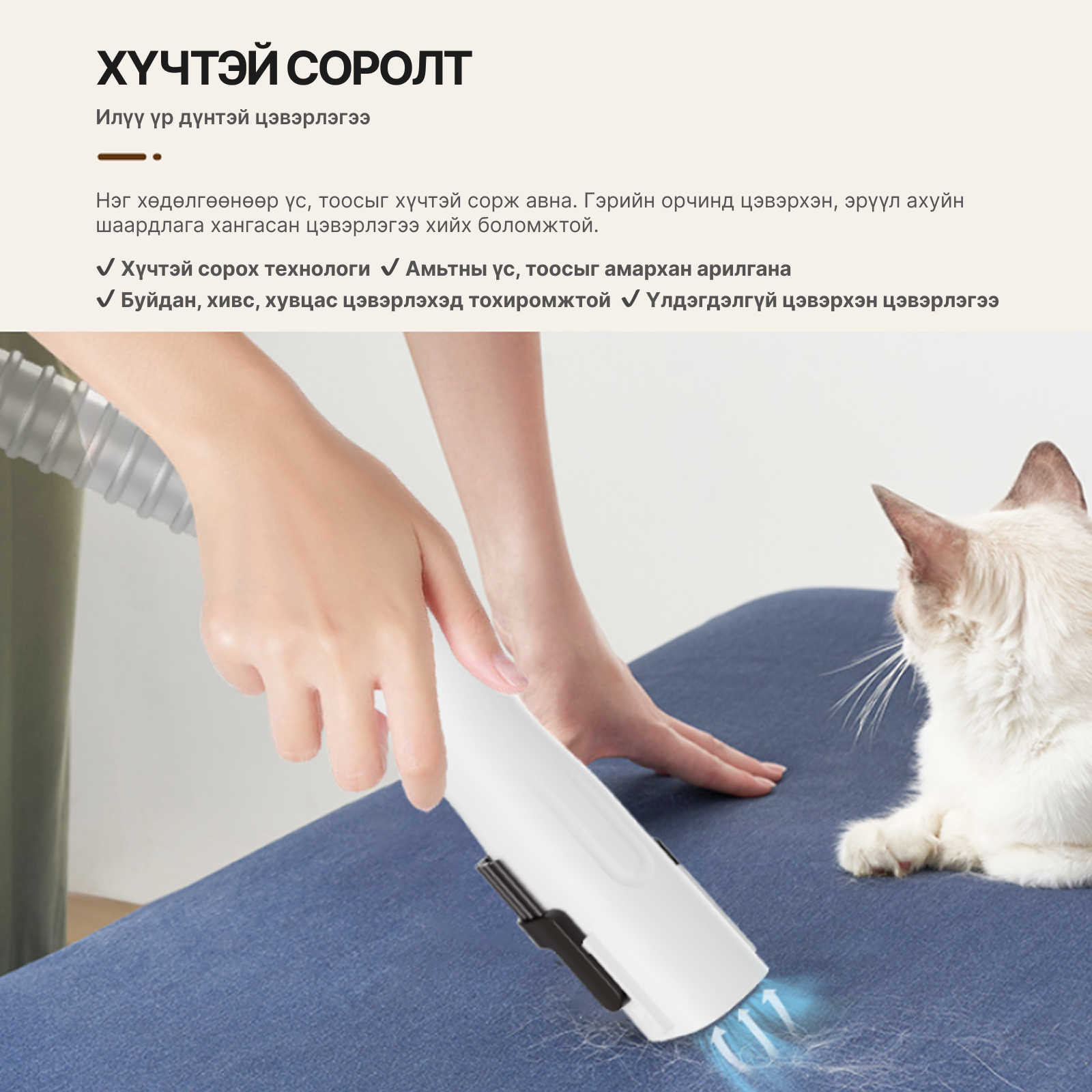 ХҮЧТЭЙ СОРОЛТ

Илүү үр дүнтэй цэвэрлэгээ

Нэг хөдөлгөөнөөр үс, тоосыг хүчтэй сорж авна. Гэрийн орчинд цэвэрхэн, эрүүл ахуйн шаардлага хангасан цэвэрлэгээ хийх боломжтой.

✓ Хүчтэй сорох технологи ✓ Амьтны үс, тоосыг амархан арилгана
✓ Буйдан, хивс, хувцас цэвэрлэхэд тохиромжтой ✓ Үлдэгдэлгүй цэвэрхэн цэвэрлэгээ